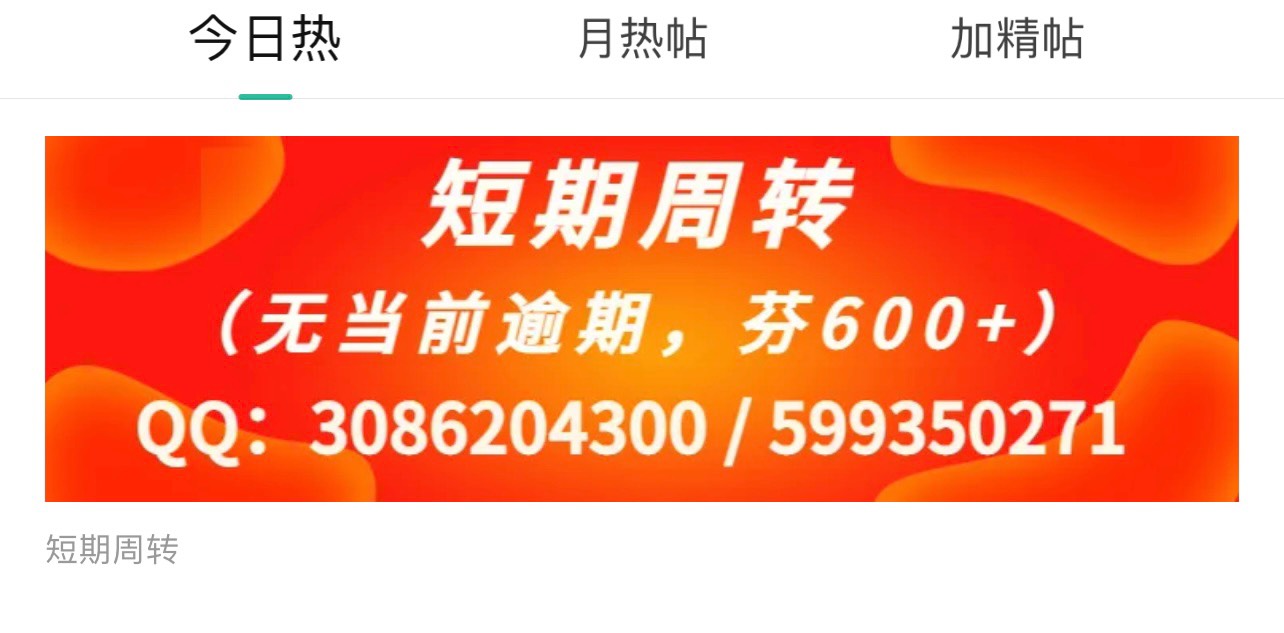 今日热　月热帖　加精帖

短期周转

（无当前逾期，芬600+）

QQ：3086204300 / 599350271

短期周转